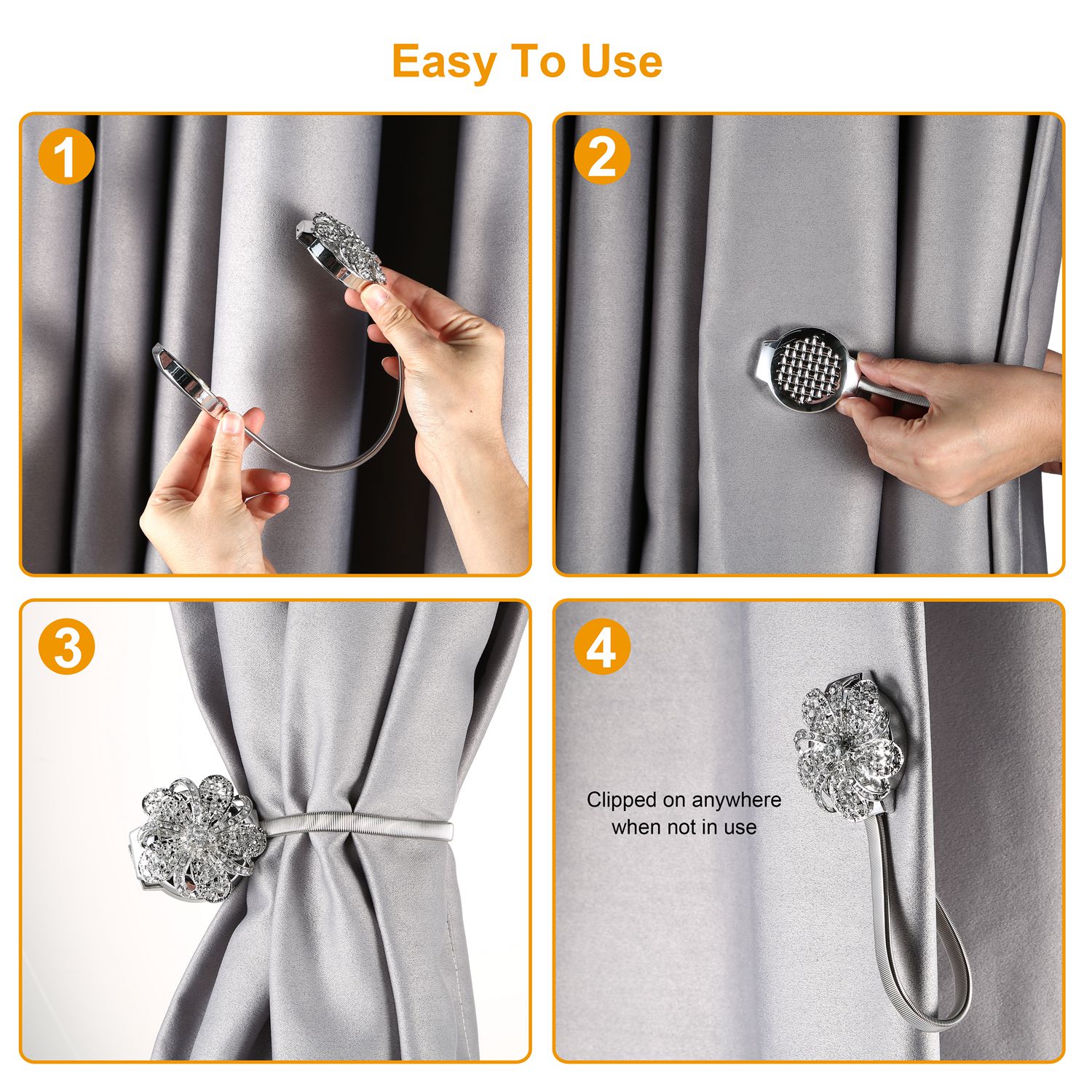 Easy To Use

1

2

3

4

Clipped on anywhere when not in use